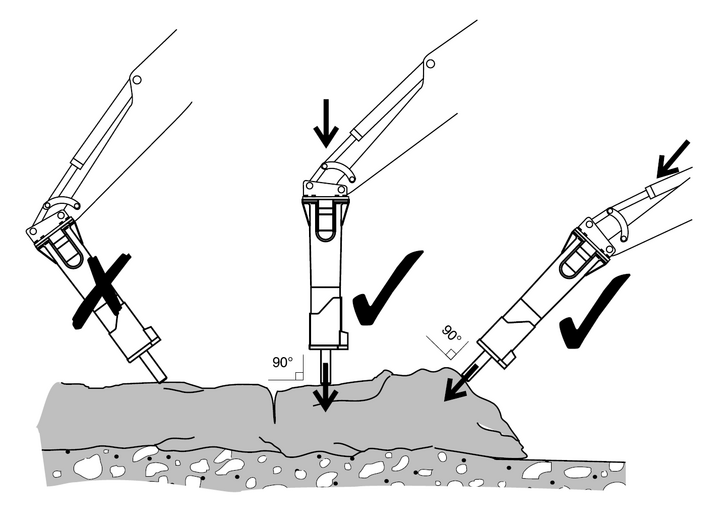 90°

90°