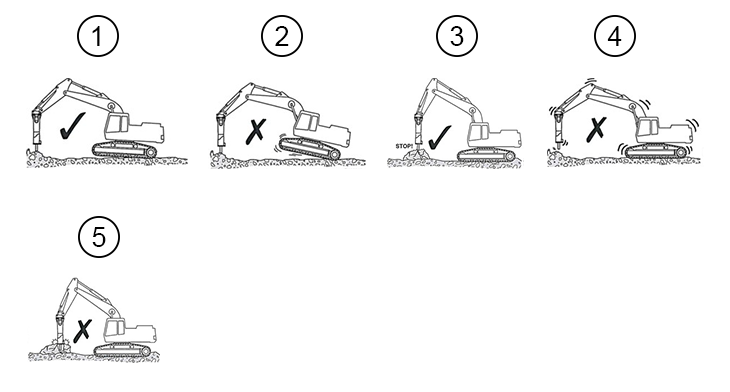 1

2

3

STOP!

4

5